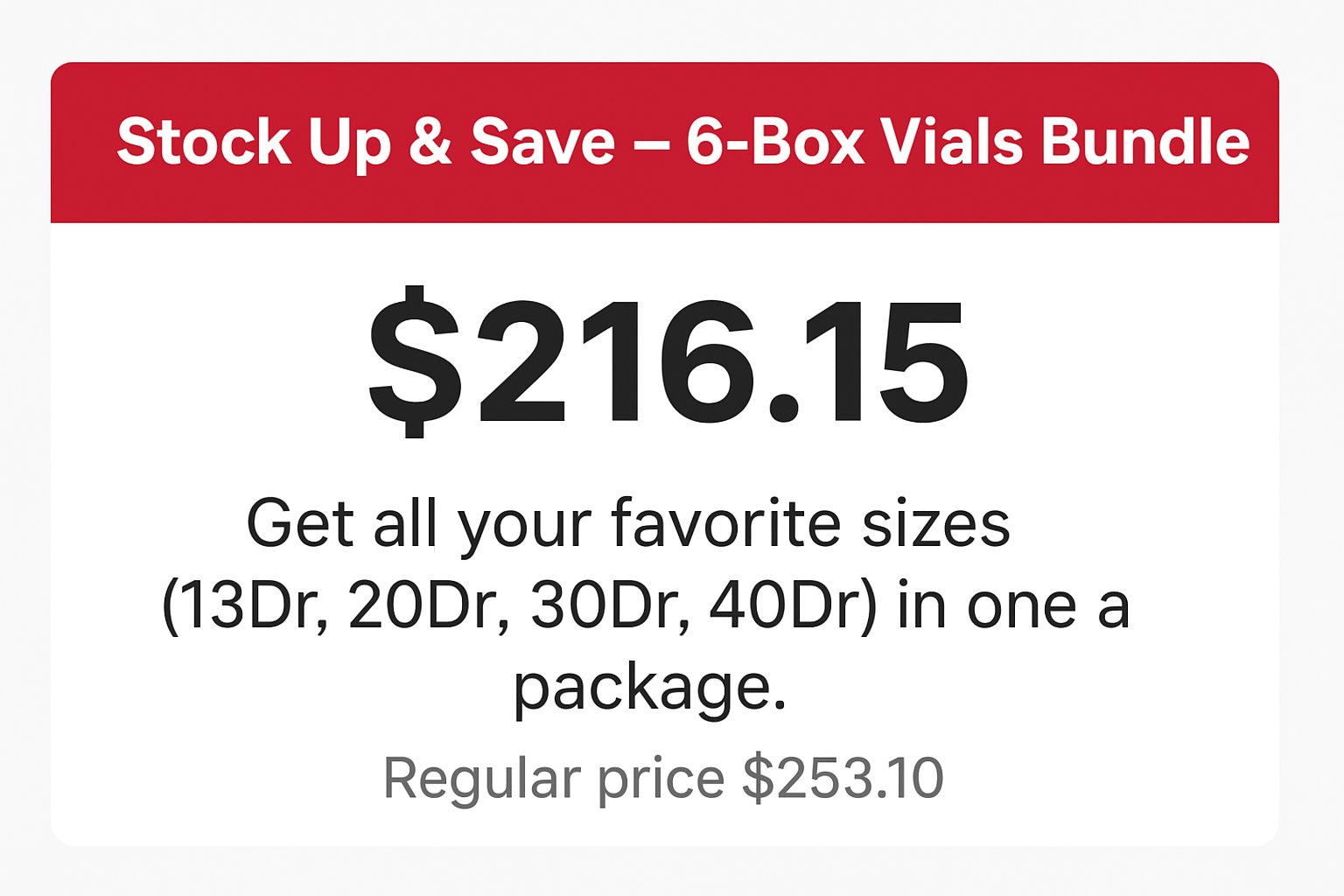 Stock Up & Save – 6-Box Vials Bundle

$216.15

Get all your favorite sizes (13Dr, 20Dr, 30Dr, 40Dr) in one a package.

Regular price $253.10